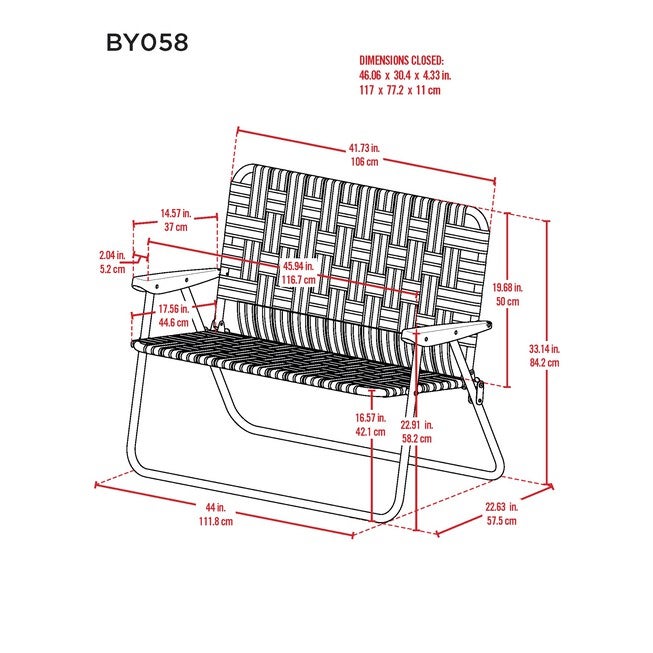 BY058

DIMENSIONS CLOSED:
46.06 x 30.4 x 4.33 in.
117 x 77.2 x 11 cm

41.73 in.
106 cm

14.57 in.
37 cm

2.04 in.
5.2 cm

45.94 in.
116.7 cm

17.56 in.
44.6 cm

19.68 in.
50 cm

33.14 in.
84.2 cm

16.57 in.
42.1 cm

22.91 in.
58.2 cm

44 in.
111.8 cm

22.63 in.
57.5 cm