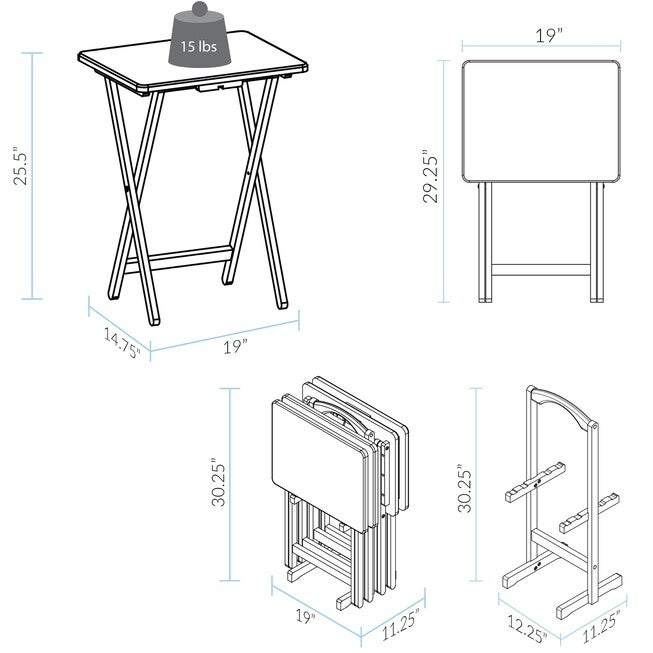 15 lbs

25.5"

14.75"

19"

19"

29.25"

30.25"

19"

11.25"

30.25"

12.25"

11.25"